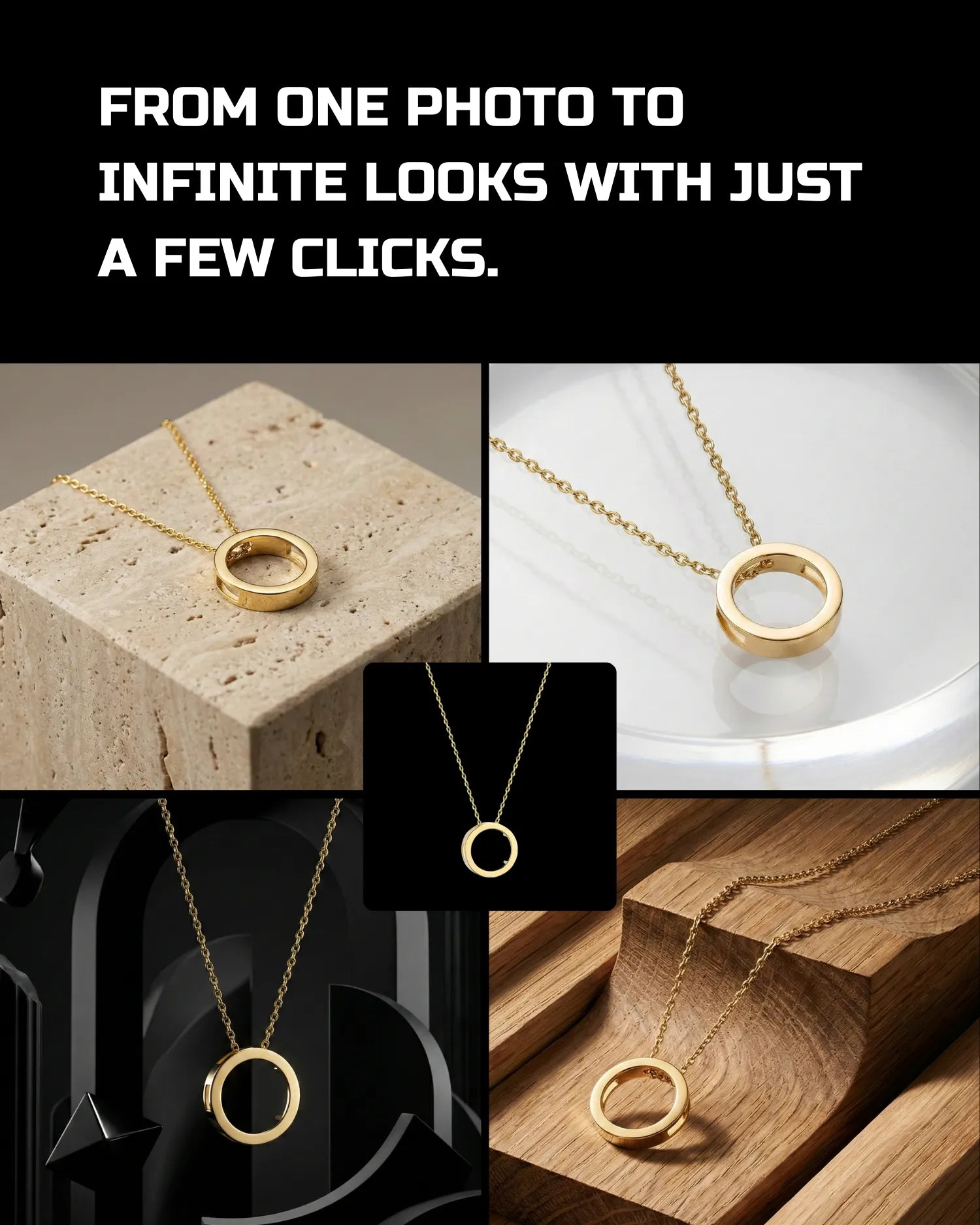 FROM ONE PHOTO TO INFINITE LOOKS WITH JUST A FEW CLICKS.