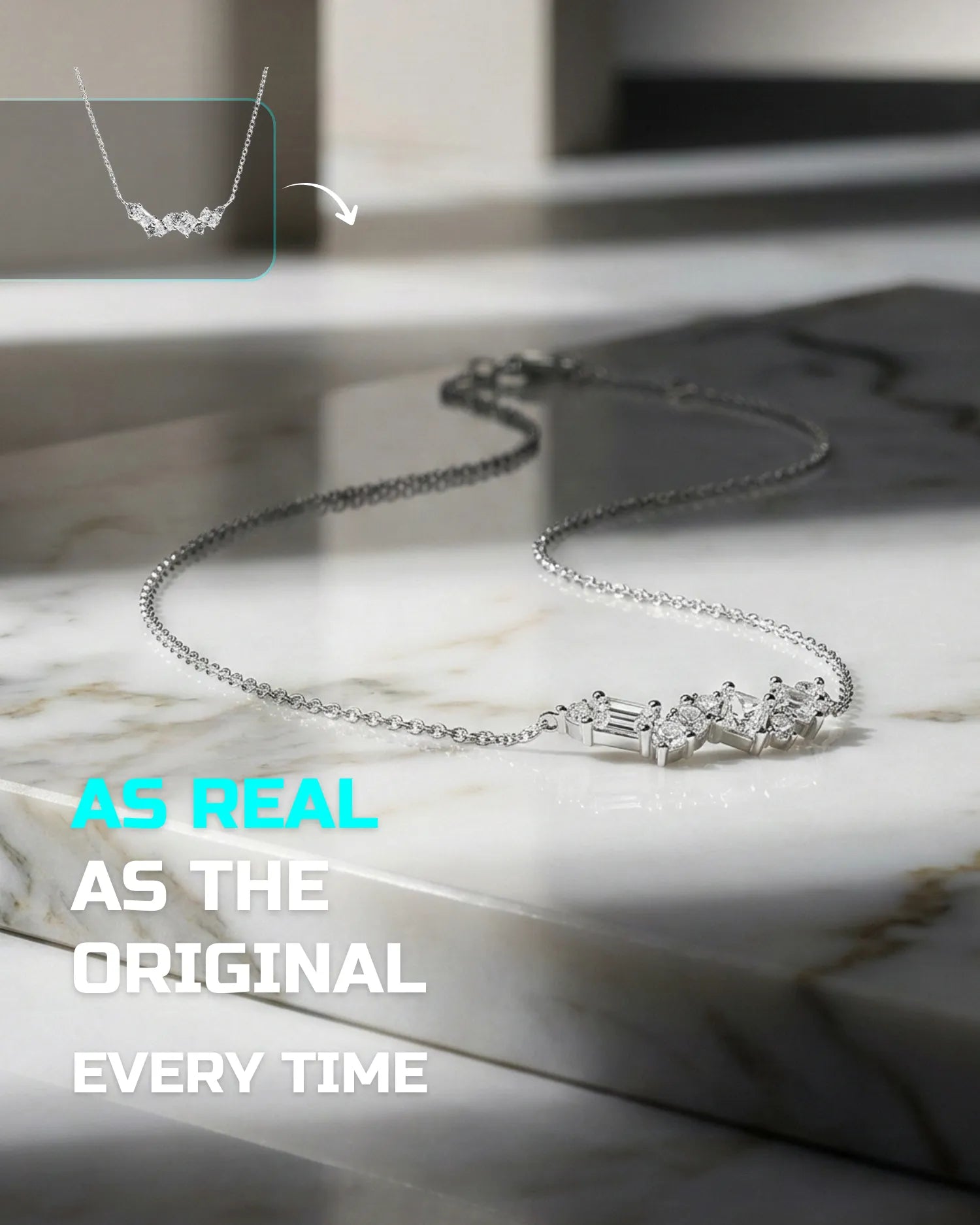 AS REAL
AS THE
ORIGINAL
EVERY TIME