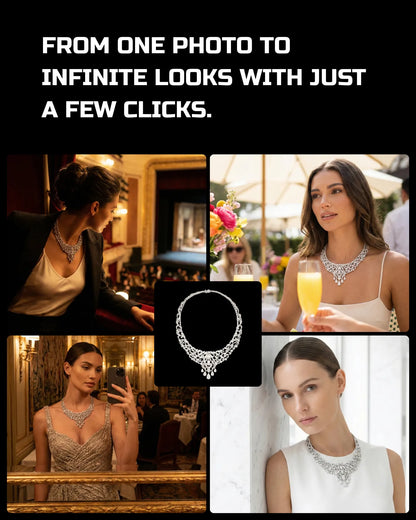 FROM ONE PHOTO TO INFINITE LOOKS WITH JUST A FEW CLICKS.