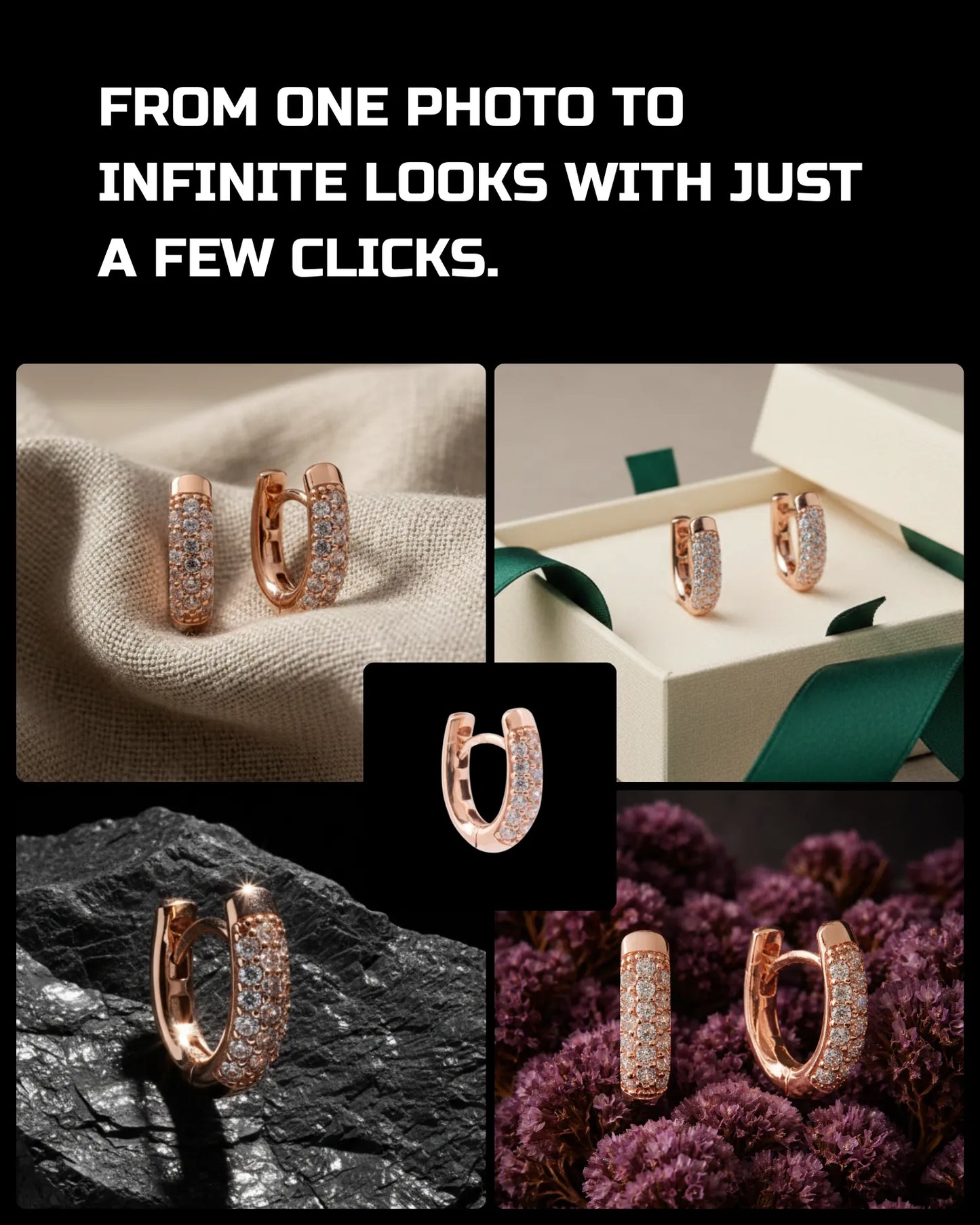 FROM ONE PHOTO TO INFINITE LOOKS WITH JUST A FEW CLICKS.