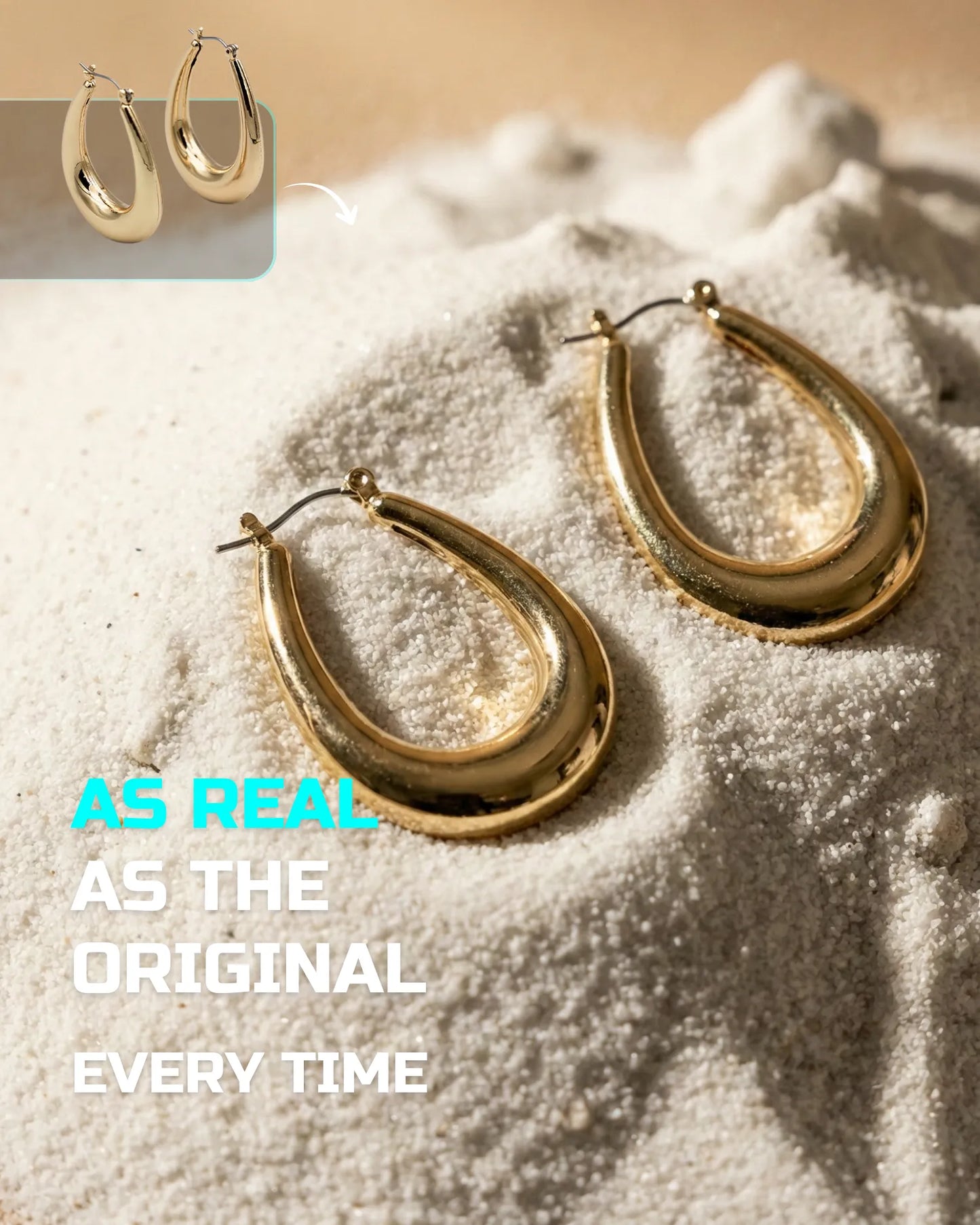 AS REAL
AS THE
ORIGINAL
EVERY TIME