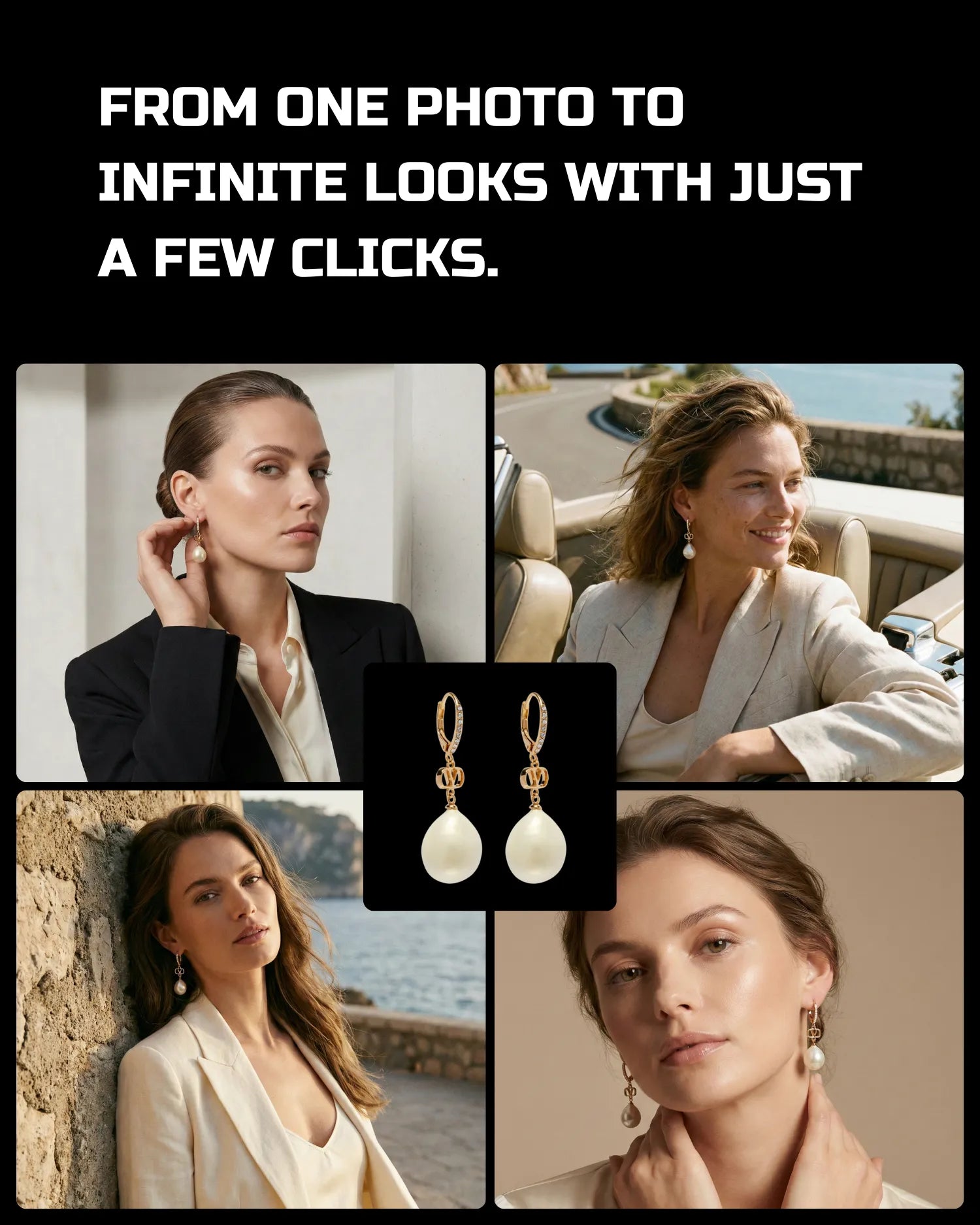 FROM ONE PHOTO TO INFINITE LOOKS WITH JUST A FEW CLICKS.