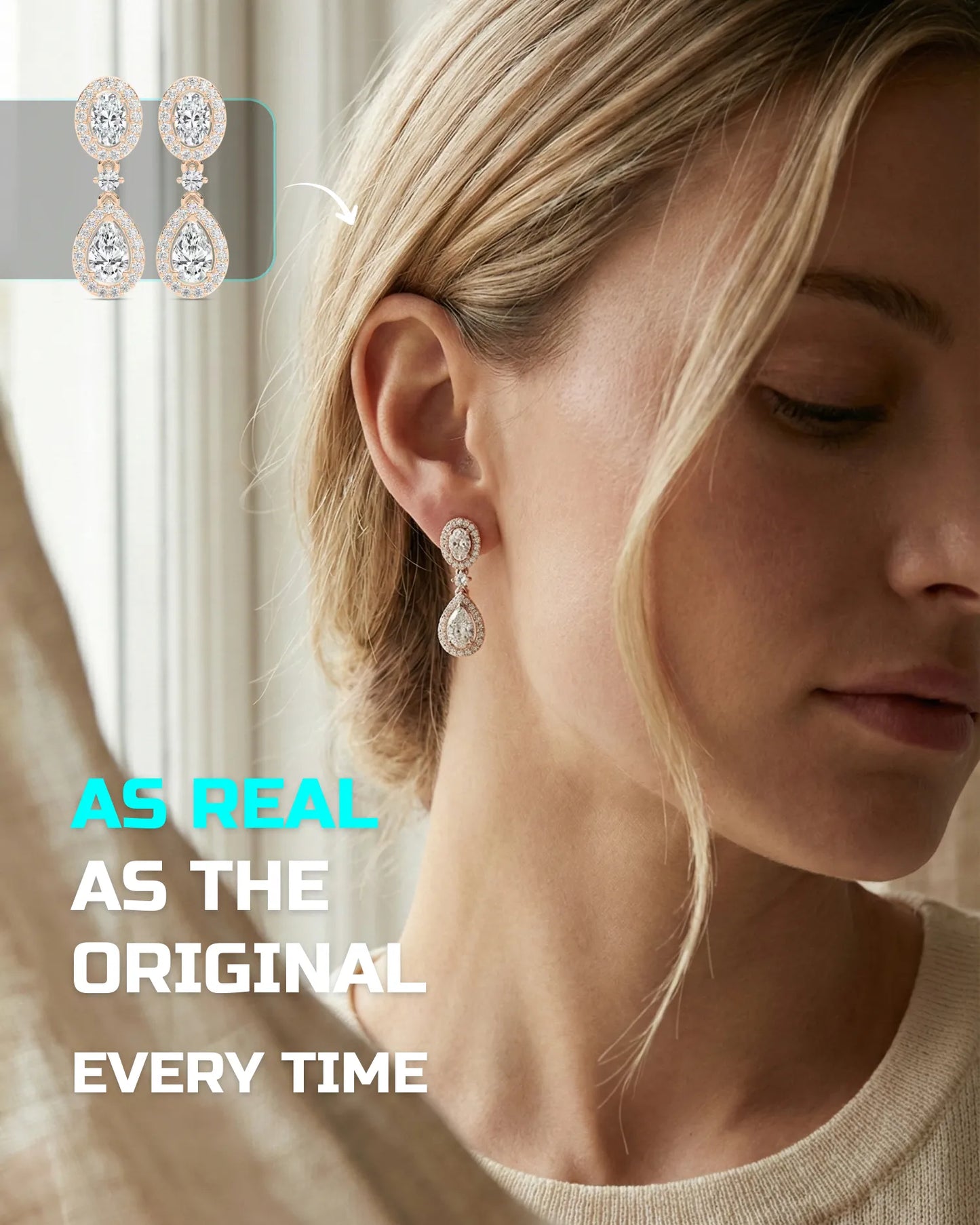 AS REAL
AS THE
ORIGINAL
EVERY TIME