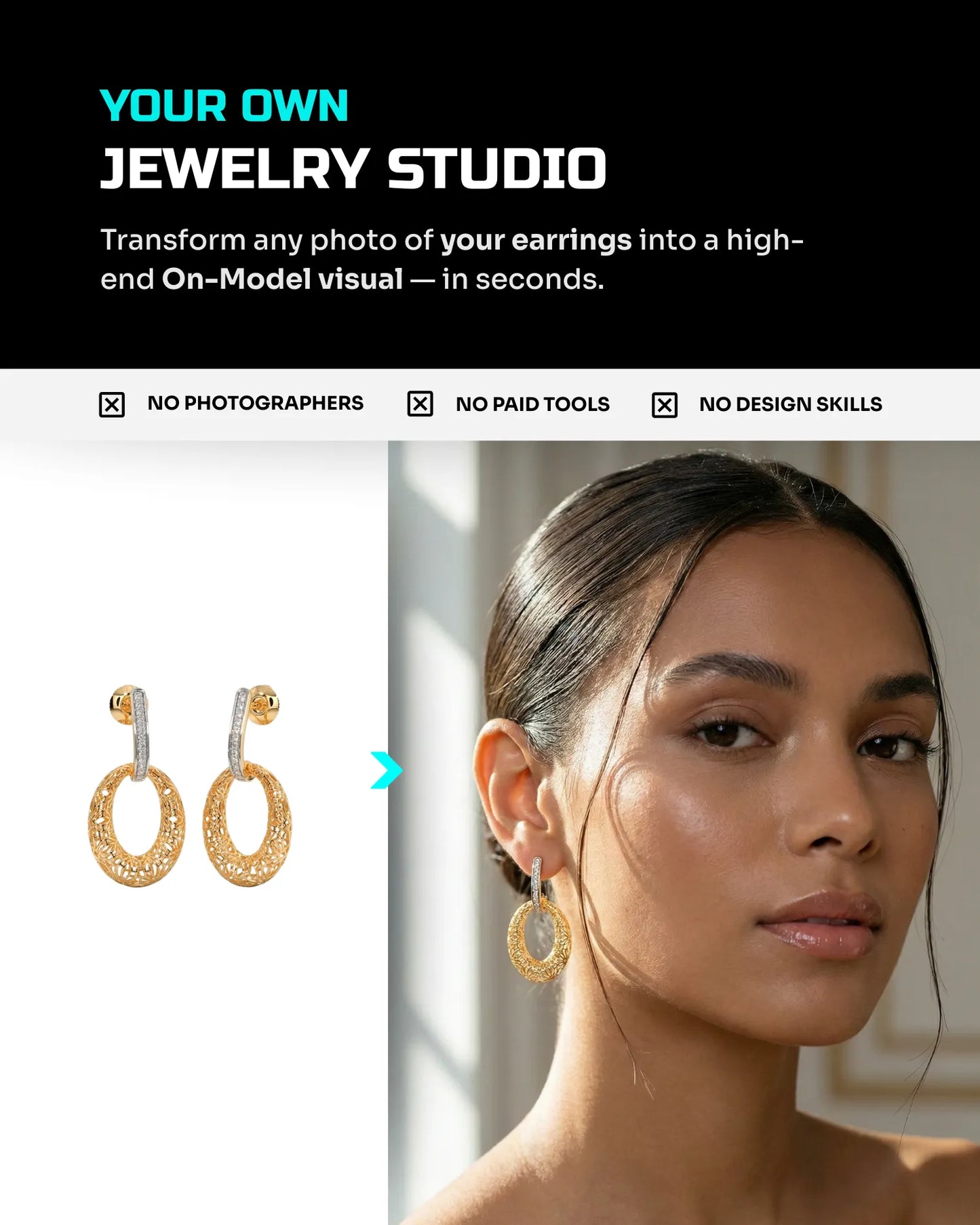 YOUR OWN
JEWELRY STUDIO

Transform any photo of your earrings into a high-end On-Model visual — in seconds.

NO PHOTOGRAPHERS
NO PAID TOOLS
NO DESIGN SKILLS