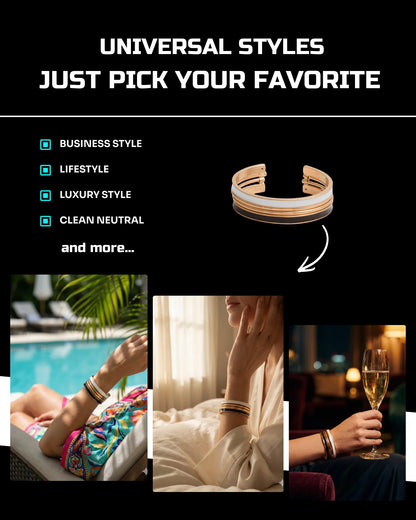 UNIVERSAL STYLES
JUST PICK YOUR FAVORITE

BUSINESS STYLE
LIFESTYLE
LUXURY STYLE
CLEAN NEUTRAL
and more...