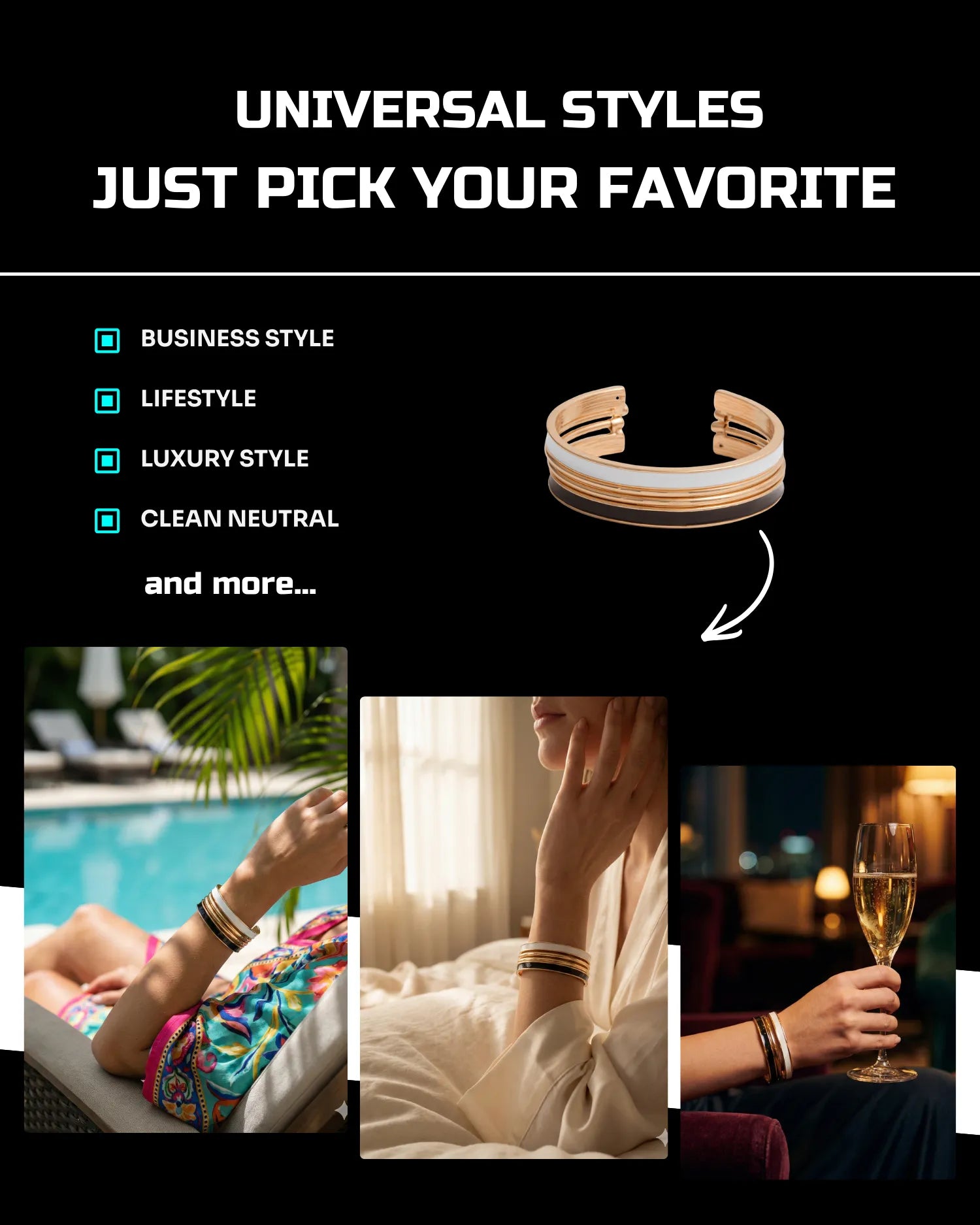 UNIVERSAL STYLES
JUST PICK YOUR FAVORITE

BUSINESS STYLE
LIFESTYLE
LUXURY STYLE
CLEAN NEUTRAL
and more...