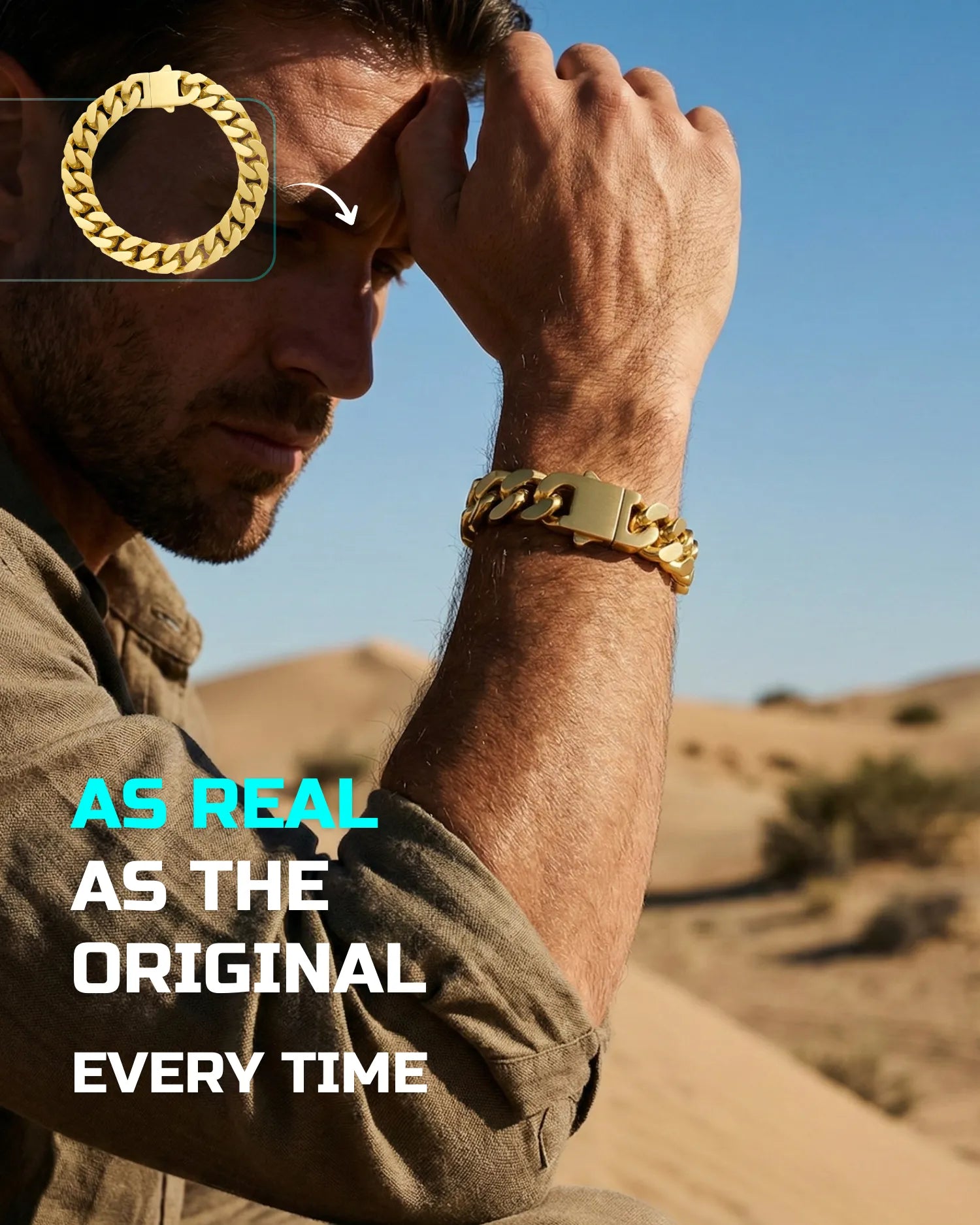 AS REAL
AS THE
ORIGINAL
EVERY TIME