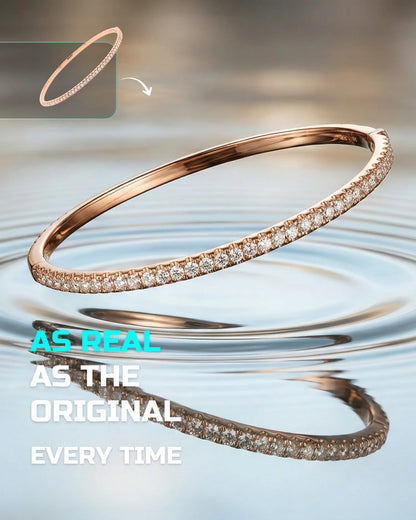 AS REAL
AS THE
ORIGINAL

EVERY TIME