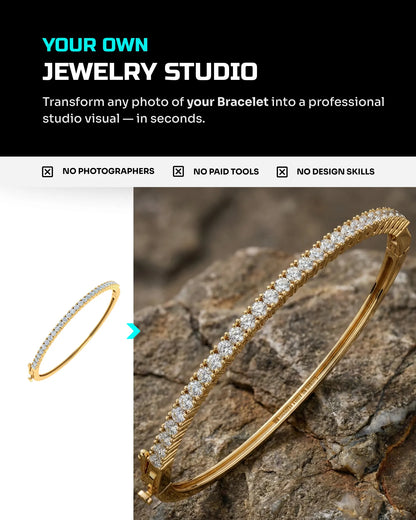 YOUR OWN
JEWELRY STUDIO

Transform any photo of your Bracelet into a professional studio visual — in seconds.

NO PHOTOGRAPHERS
NO PAID TOOLS
NO DESIGN SKILLS